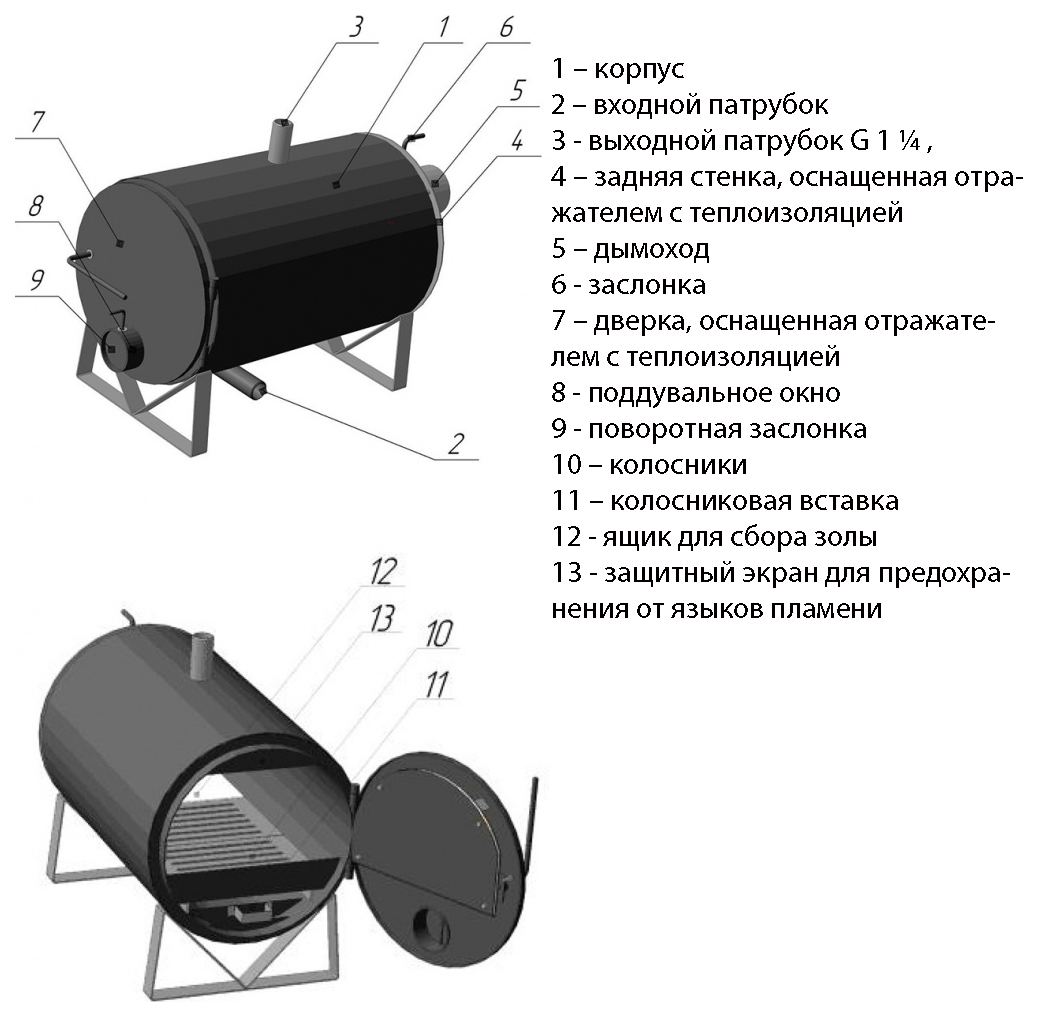 3
1
6
5
4
7
8
9
2

1 – корпус
2 – входной патрубок
3 - выходной патрубок G 1 ¼ ,
4 – задняя стенка, оснащенная отражателем с теплоизоляцией
5 – дымоход
6 - заслонка
7 – дверка, оснащенная отражателем с теплоизоляцией
8 - поддувальное окно
9 - поворотная заслонка
10 – колосники
11 – колосниковая вставка
12 - ящик для сбора золы
13 - защитный экран для предохранения от языков пламени

12
13
10
11